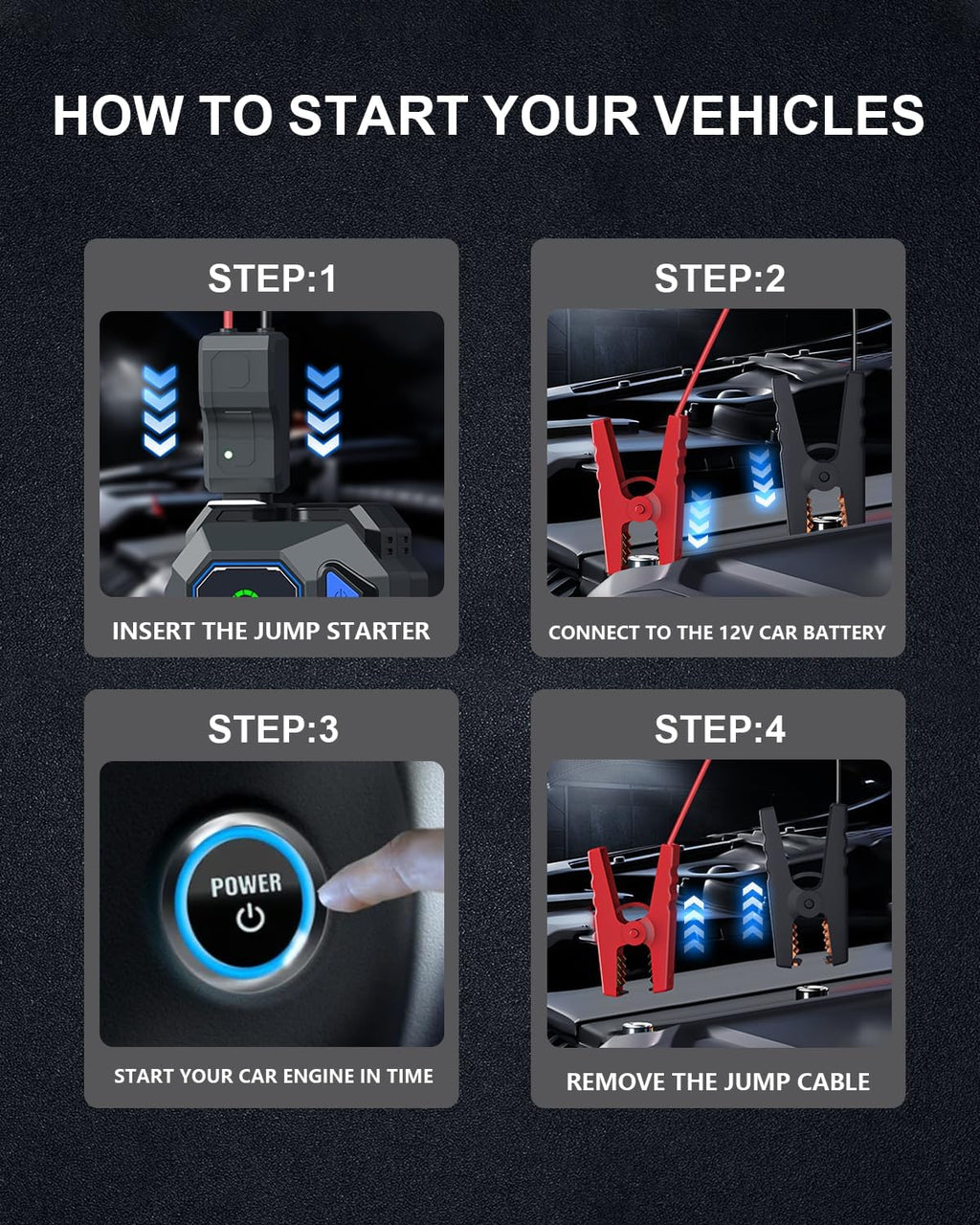 HOW TO START YOUR VEHICLES

STEP:1

INSERT THE JUMP STARTER

STEP:2

CONNECT TO THE 12V CAR BATTERY

STEP:3

POWER

START YOUR CAR ENGINE IN TIME

STEP:4

REMOVE THE JUMP CABLE