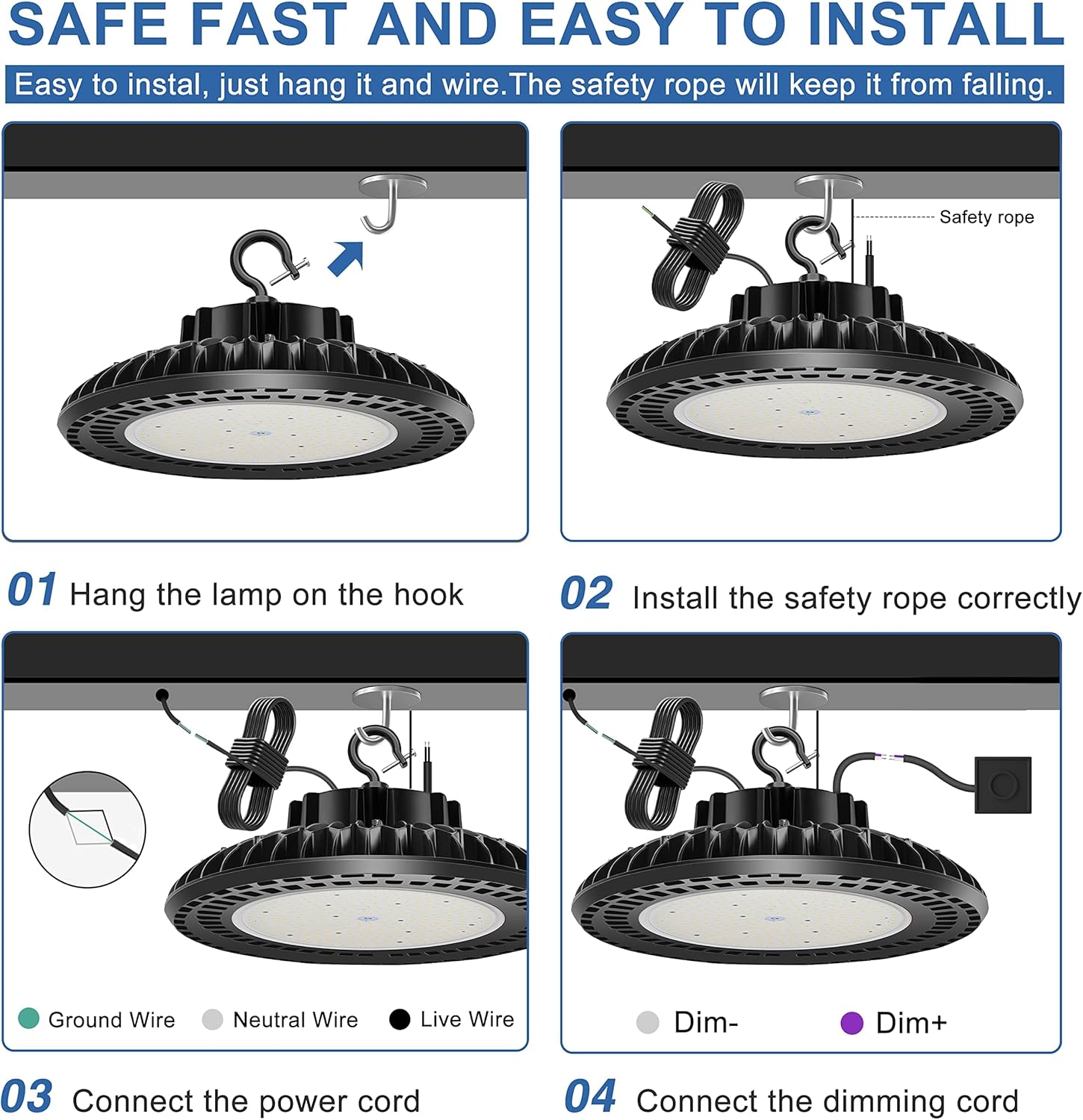 SAFE FAST AND EASY TO INSTALL

Easy to instal, just hang it and wire.The safety rope will keep it from falling.

Safety rope

01 Hang the lamp on the hook

02 Install the safety rope correctly

Ground Wire Neutral Wire Live Wire

Dim- Dim+

03 Connect the power cord

04 Connect the dimming cord