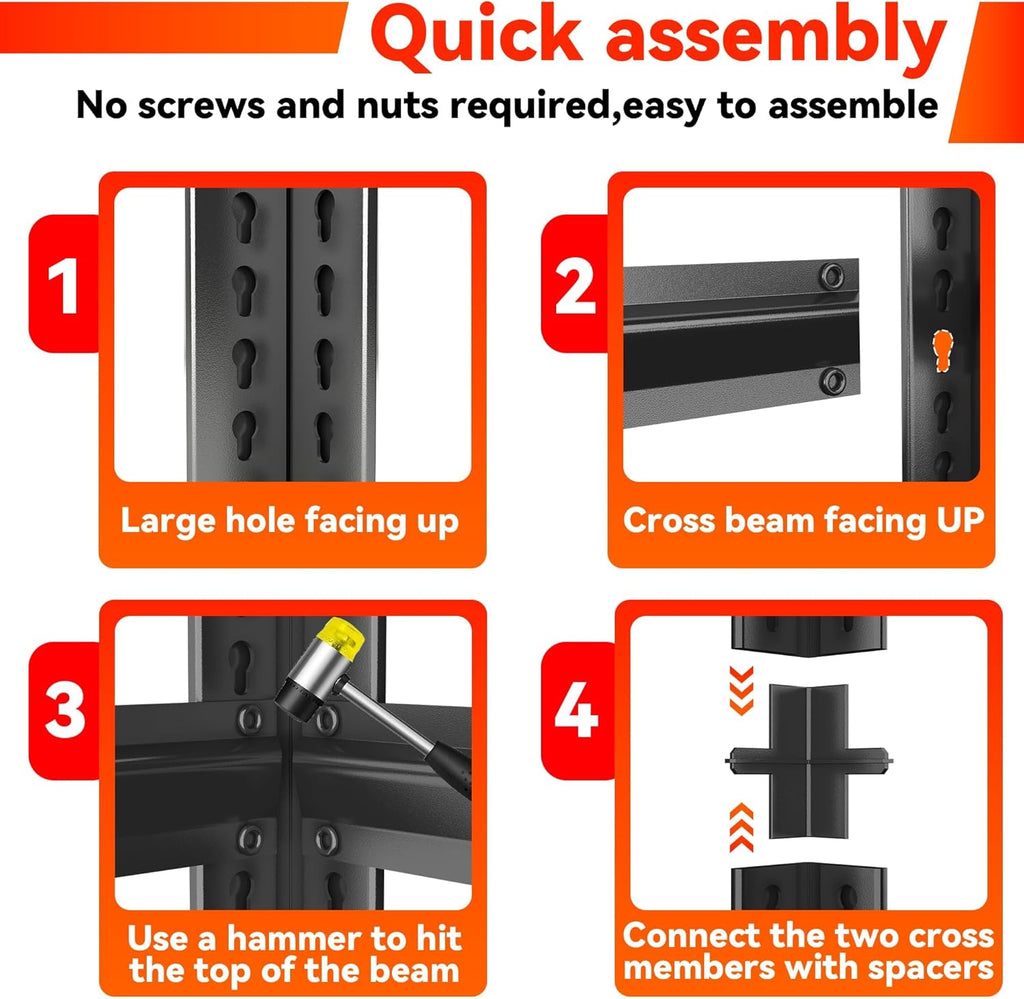 Quick assembly

No screws and nuts required,easy to assemble

1

Large hole facing up

2

Cross beam facing UP

3

Use a hammer to hit the top of the beam

4

Connect the two cross members with spacers