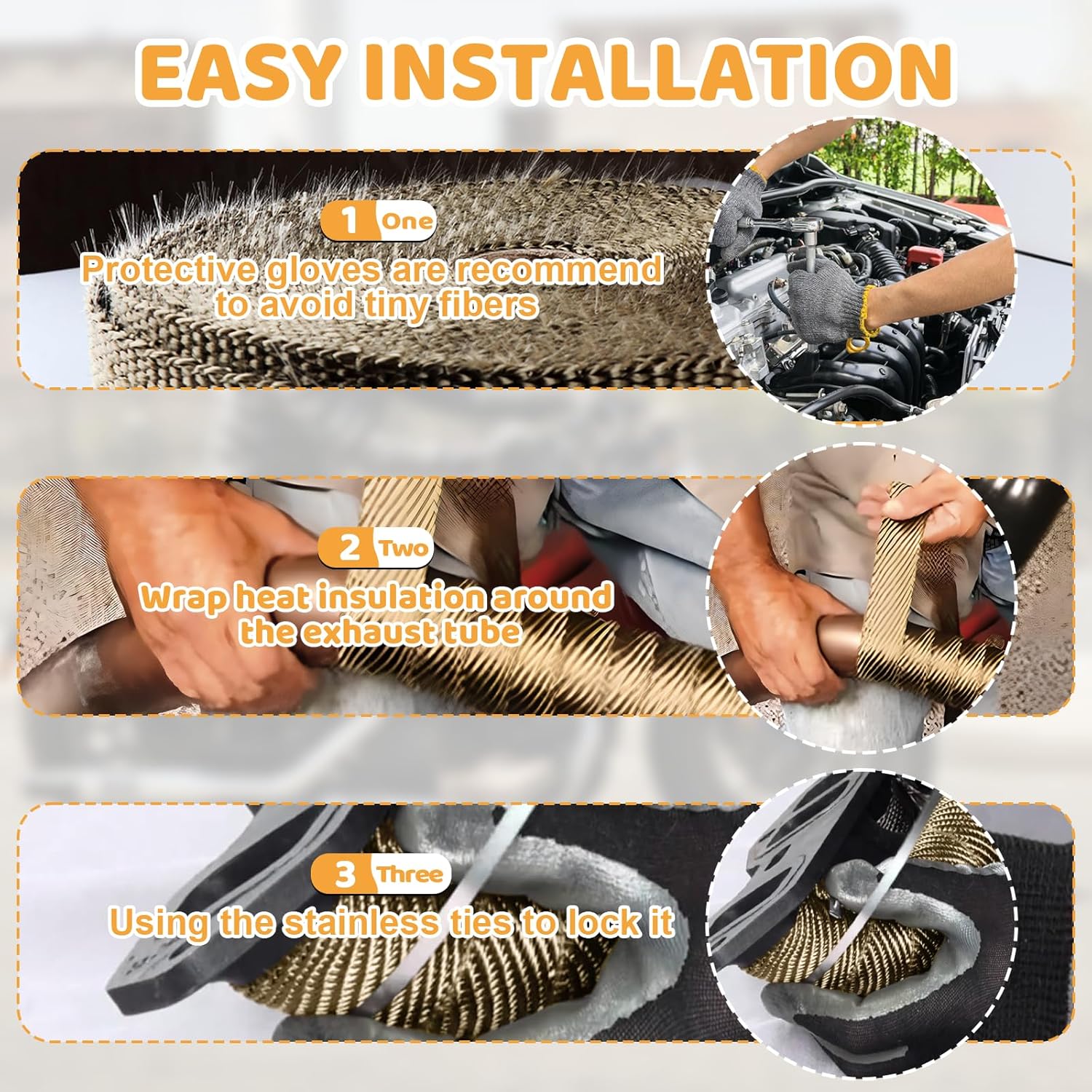 EASY INSTALLATION

1 One
Protective gloves are recommend to avoid tiny fibers

2 Two
Wrap heat insulation around the exhaust tube

3 Three
Using the stainless ties to lock it