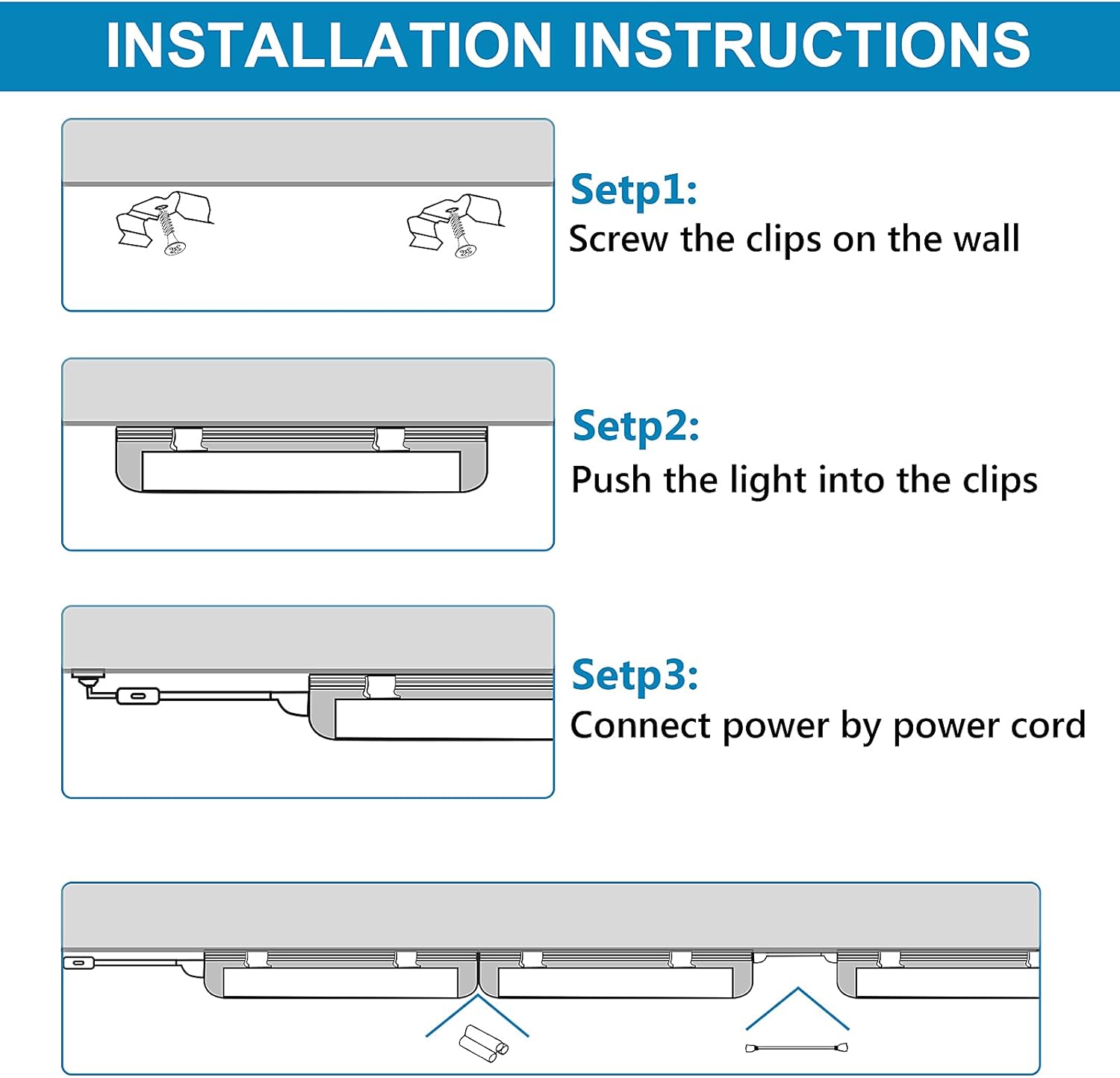 INSTALLATION INSTRUCTIONS

Setp1:
Screw the clips on the wall

Setp2:
Push the light into the clips

Setp3:
Connect power by power cord