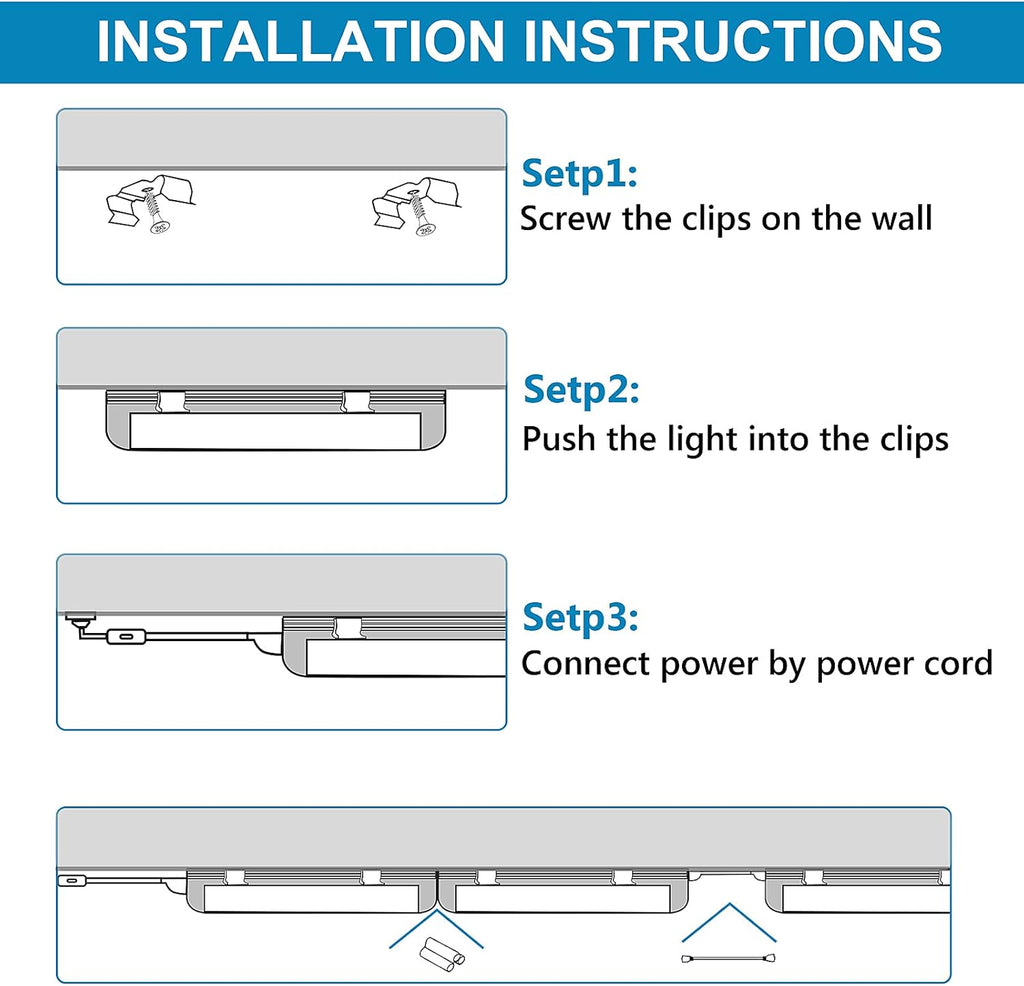 INSTALLATION INSTRUCTIONS

Setp1:
Screw the clips on the wall

Setp2:
Push the light into the clips

Setp3:
Connect power by power cord