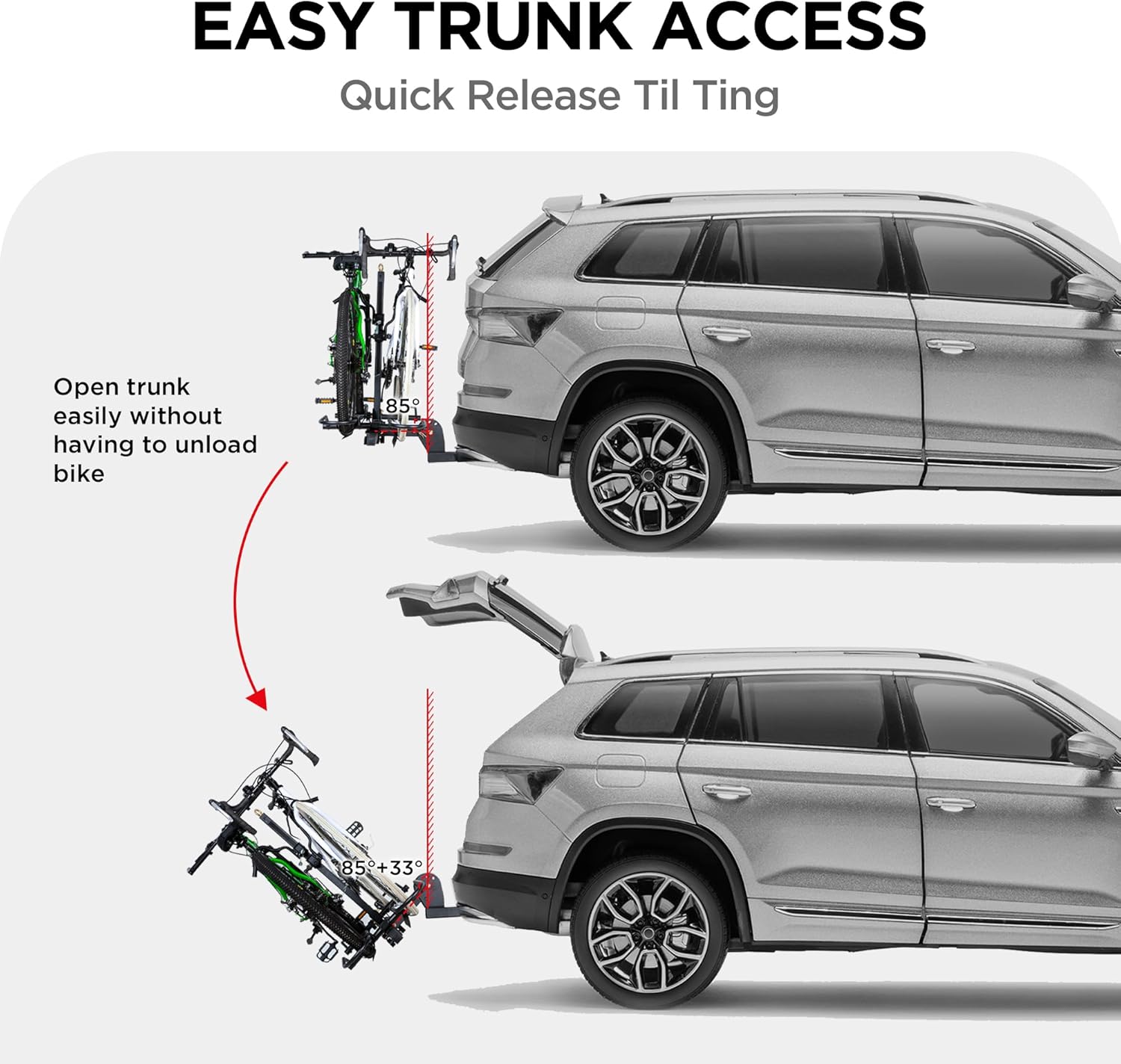 EASY TRUNK ACCESS

Quick Release Til Ting

Open trunk easily without having to unload bike

85°

85°+33°