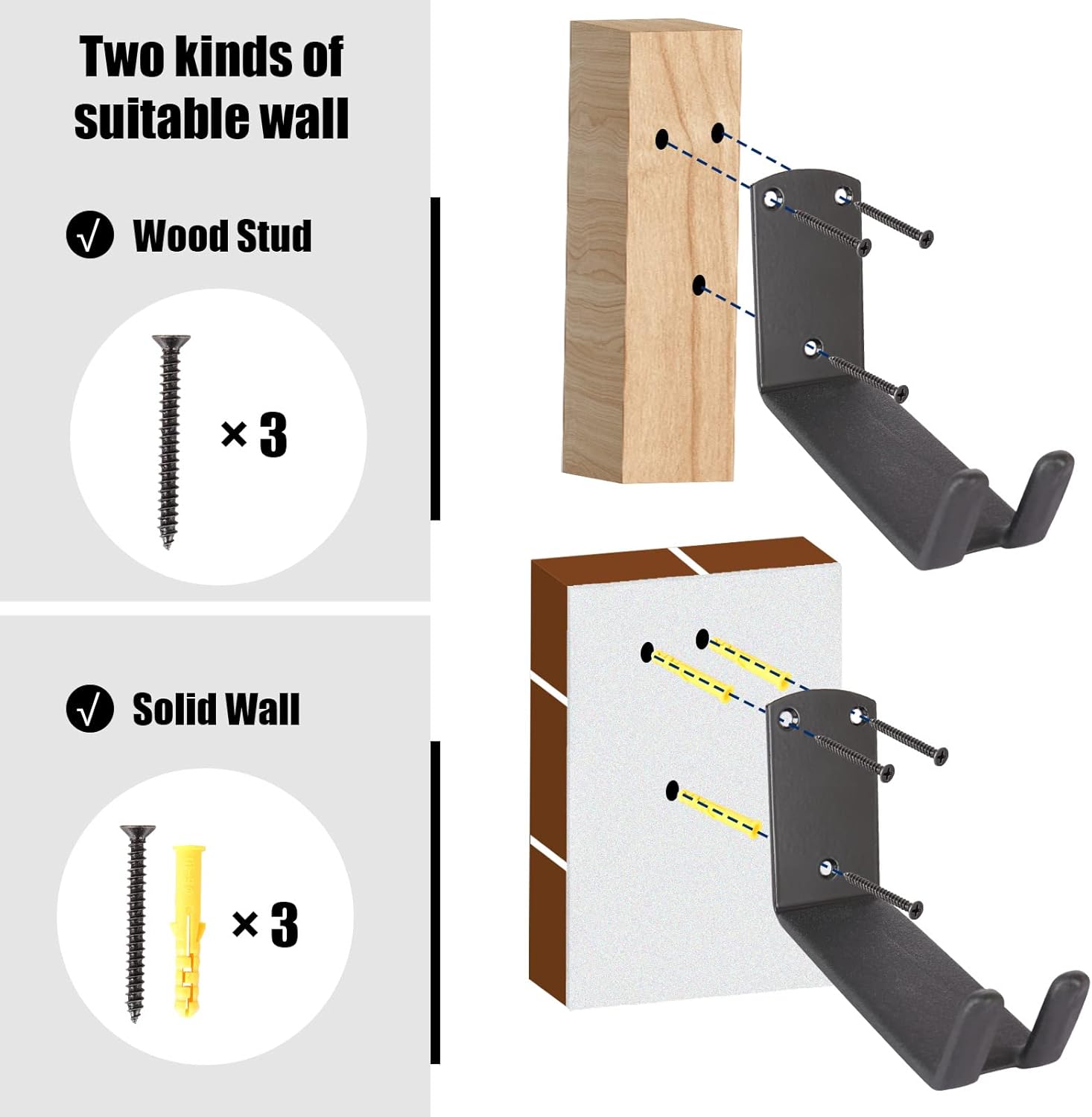 Two kinds of suitable wall

√ Wood Stud

× 3

√ Solid Wall

× 3