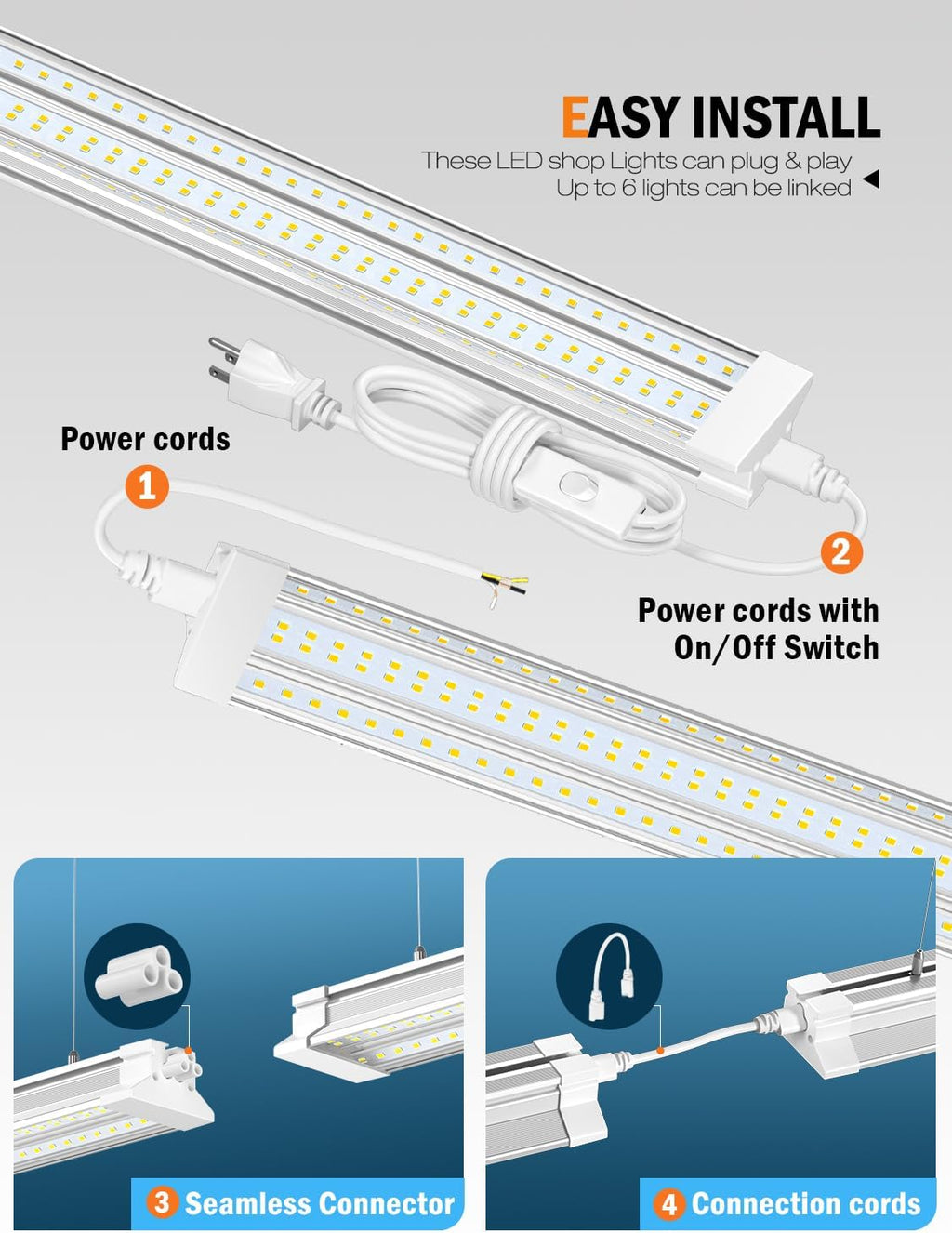 EASY INSTALL
These LED shop Lights can plug & play
Up to 6 lights can be linked

Power cords
1

2
Power cords with On/Off Switch

3 Seamless Connector

4 Connection cords