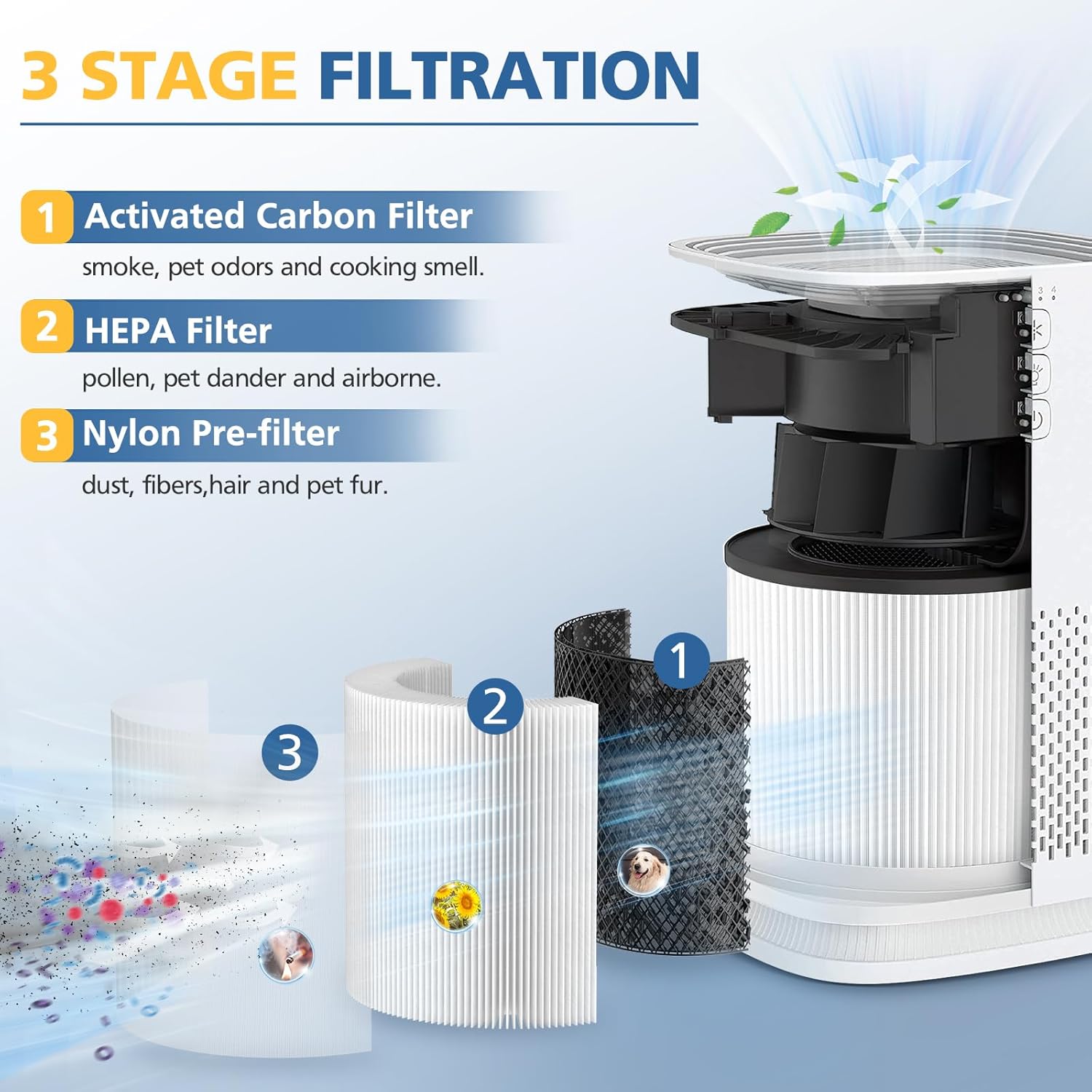 3 STAGE FILTRATION

1 Activated Carbon Filter

smoke, pet odors and cooking smell.

2 HEPA Filter

pollen, pet dander and airborne.

3 Nylon Pre-filter

dust, fibers,hair and pet fur.

3 4

1

2

3