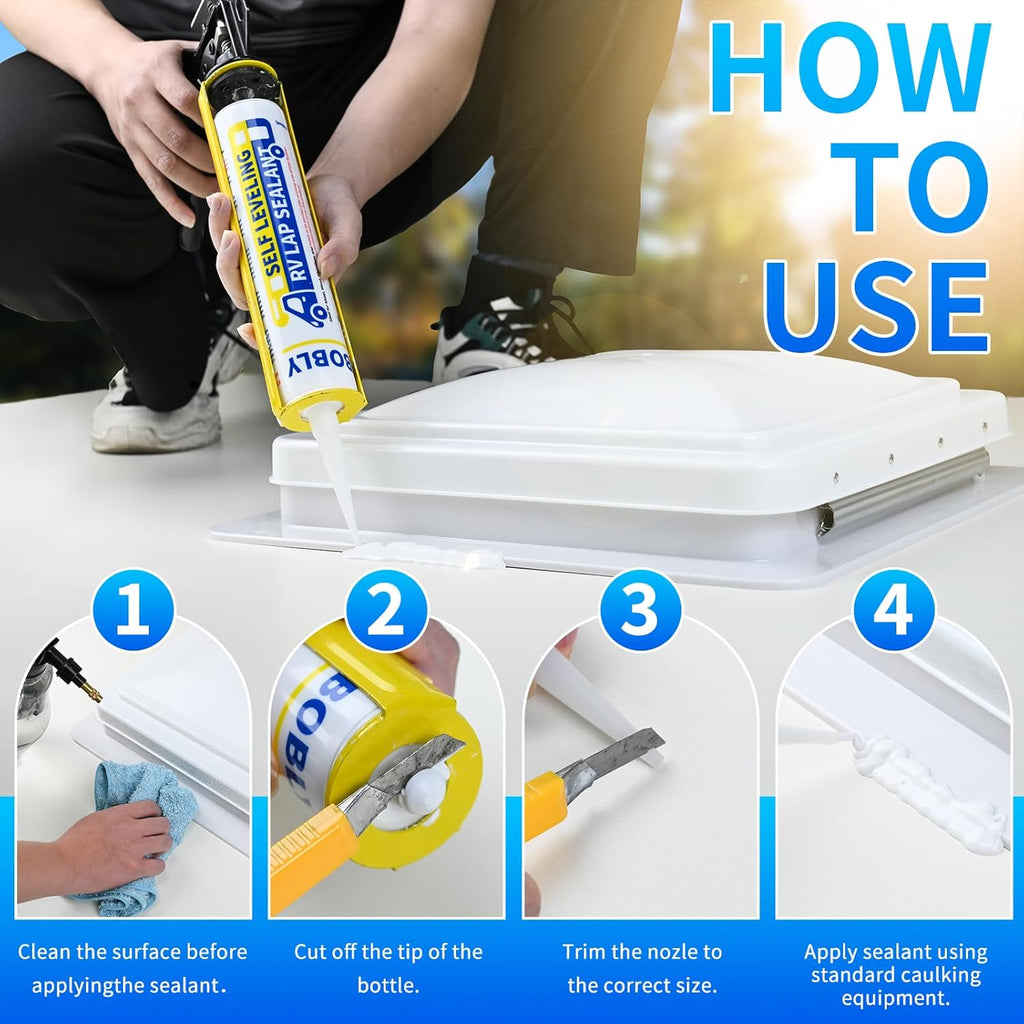 HOW TO USE

SELF LEVELING
RV LAP SEALANT
BOBLY

1

2

BOBL

3

4

Clean the surface before applyingthe sealant.

Cut off the tip of the bottle.

Trim the nozle to the correct size.

Apply sealant using standard caulking equipment.