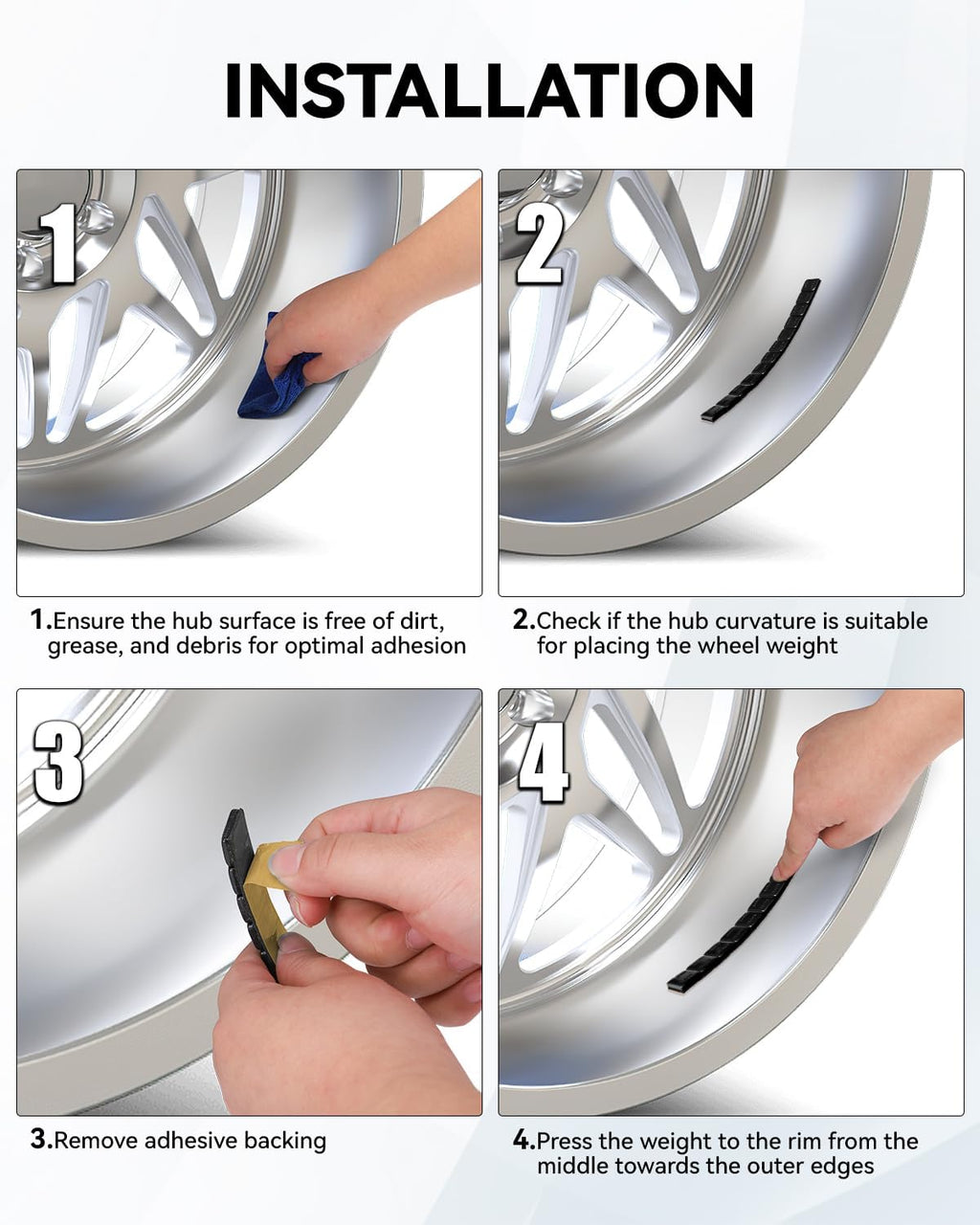 INSTALLATION

1

2

1.Ensure the hub surface is free of dirt, grease, and debris for optimal adhesion

2.Check if the hub curvature is suitable for placing the wheel weight

3

4

3.Remove adhesive backing

4.Press the weight to the rim from the middle towards the outer edges