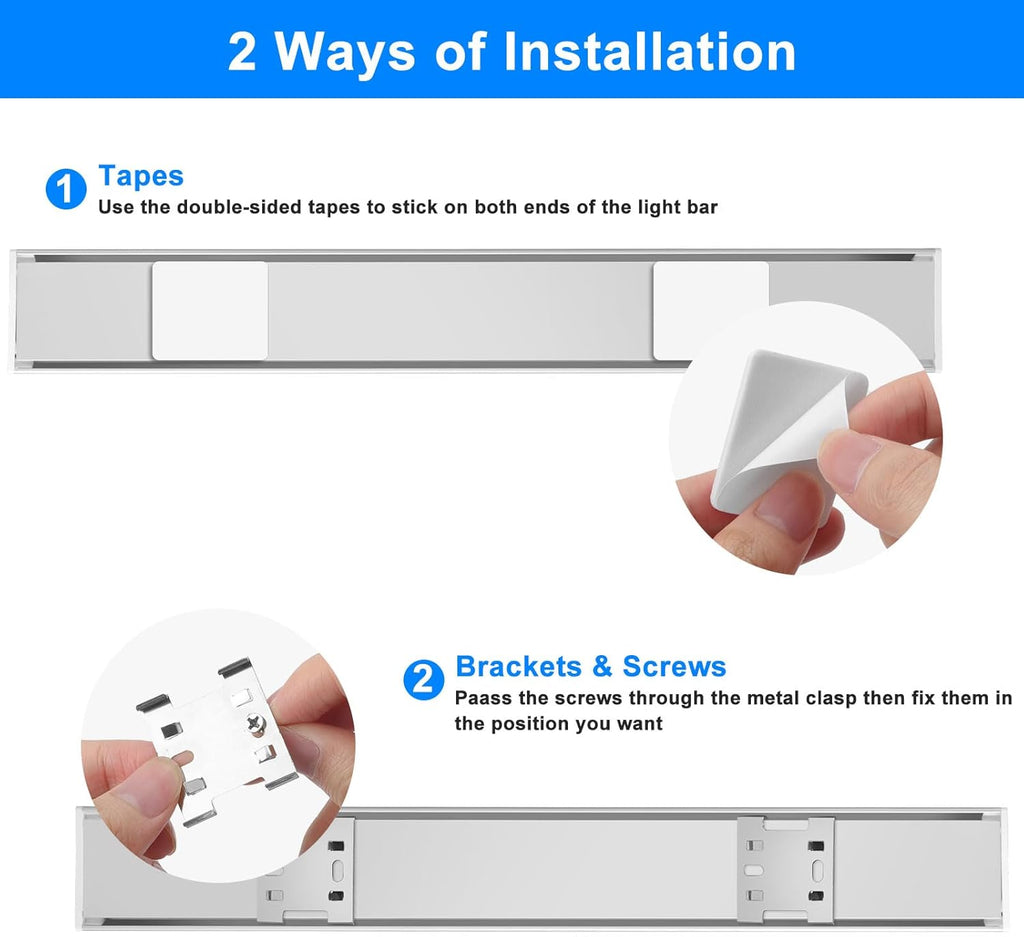 2 Ways of Installation

1 Tapes
Use the double-sided tapes to stick on both ends of the light bar

2 Brackets & Screws
Paass the screws through the metal clasp then fix them in the position you want