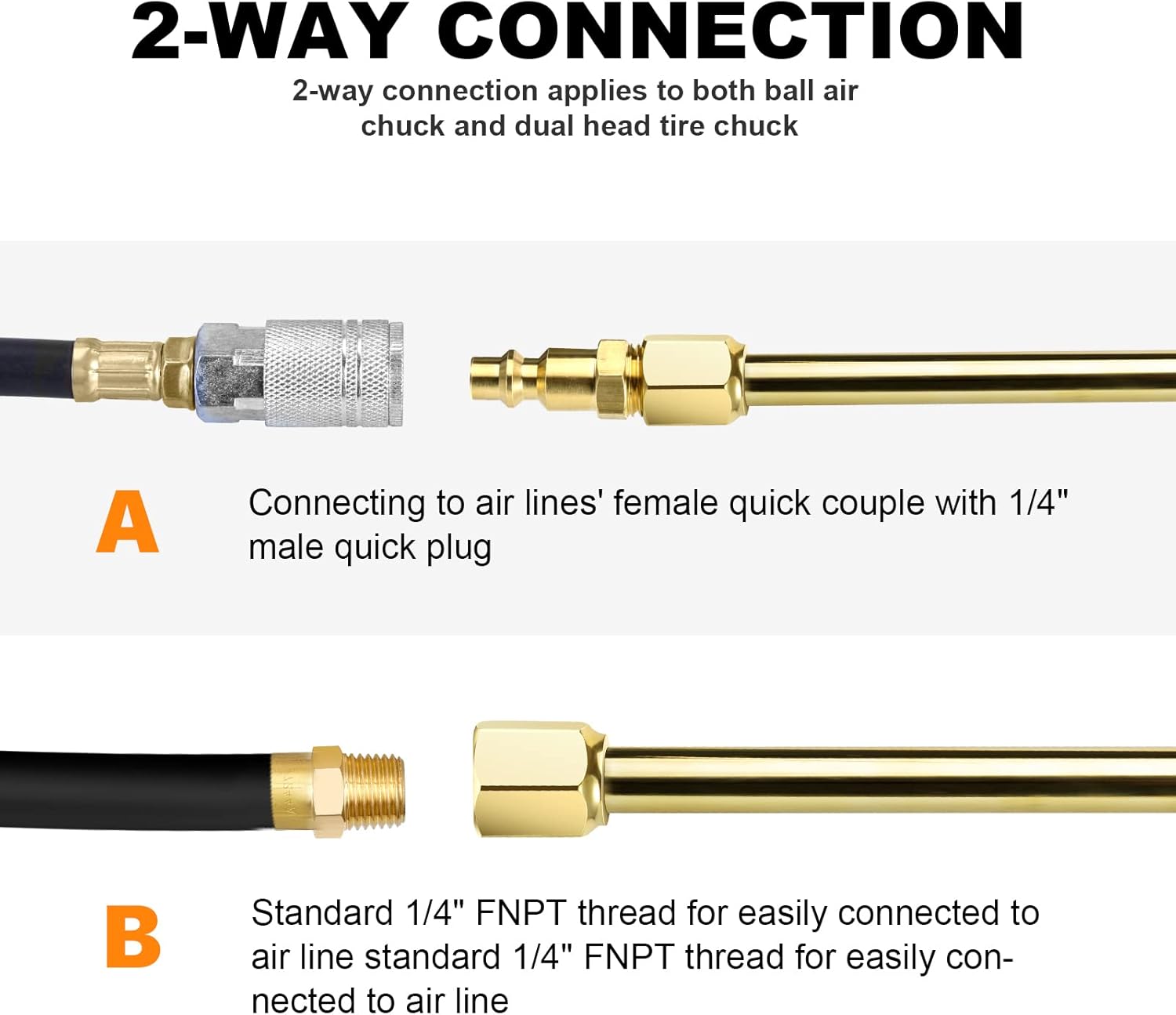 2-WAY CONNECTION

2-way connection applies to both ball air chuck and dual head tire chuck

A

Connecting to air lines' female quick couple with 1/4" male quick plug

B

Standard 1/4" FNPT thread for easily connected to air line standard 1/4" FNPT thread for easily connected to air line