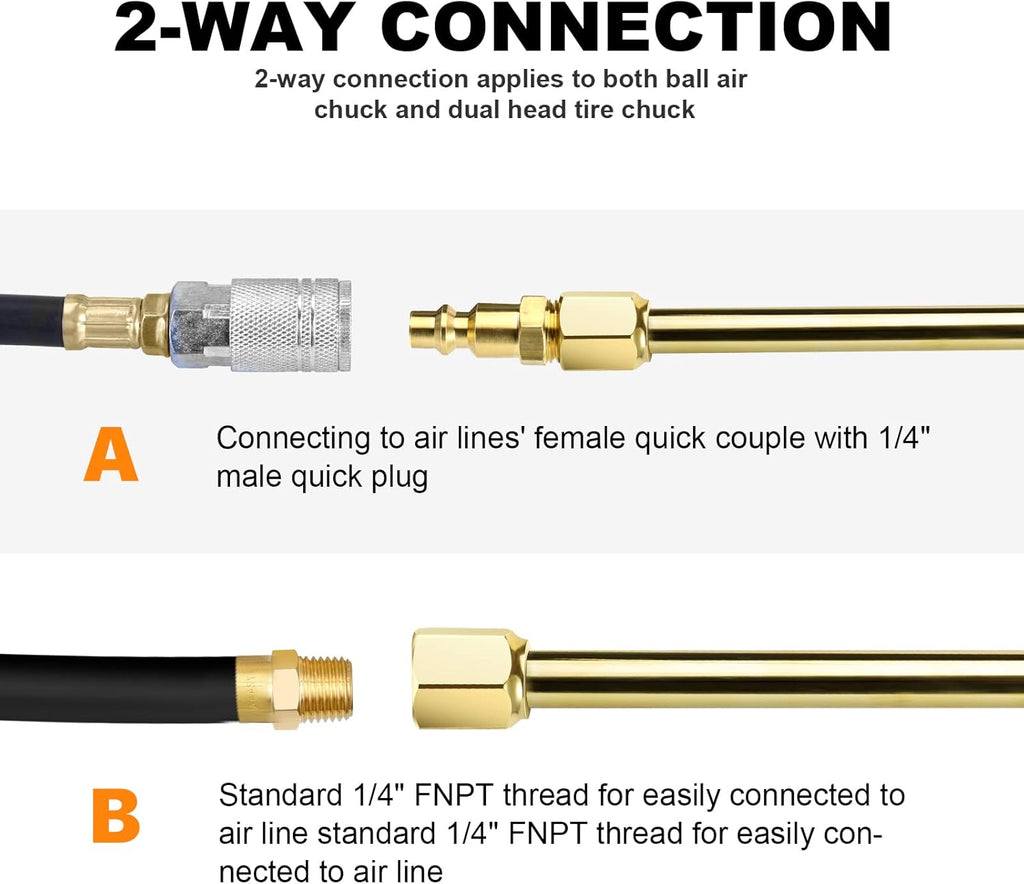 2-WAY CONNECTION

2-way connection applies to both ball air chuck and dual head tire chuck

A

Connecting to air lines' female quick couple with 1/4" male quick plug

B

Standard 1/4" FNPT thread for easily connected to air line standard 1/4" FNPT thread for easily connected to air line